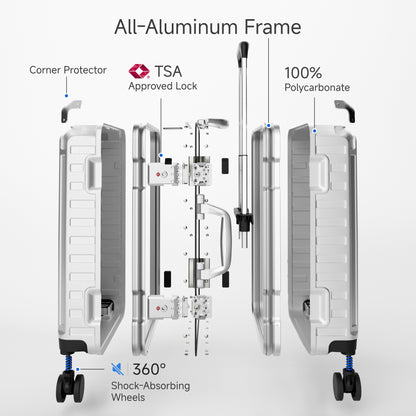 All-Aluminum Frame

Corner Protector

TSA
Approved Lock

100%
Polycarbonate

360°
Shock-Absorbing
Wheels