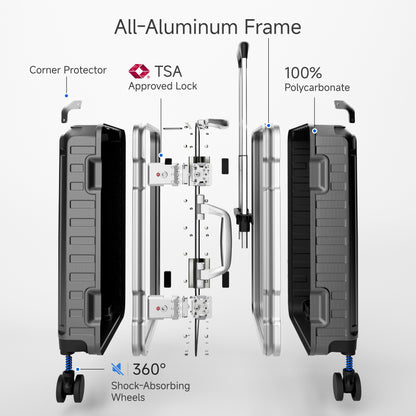 All-Aluminum Frame

Corner Protector

TSA
Approved Lock

100%
Polycarbonate

360°
Shock-Absorbing Wheels