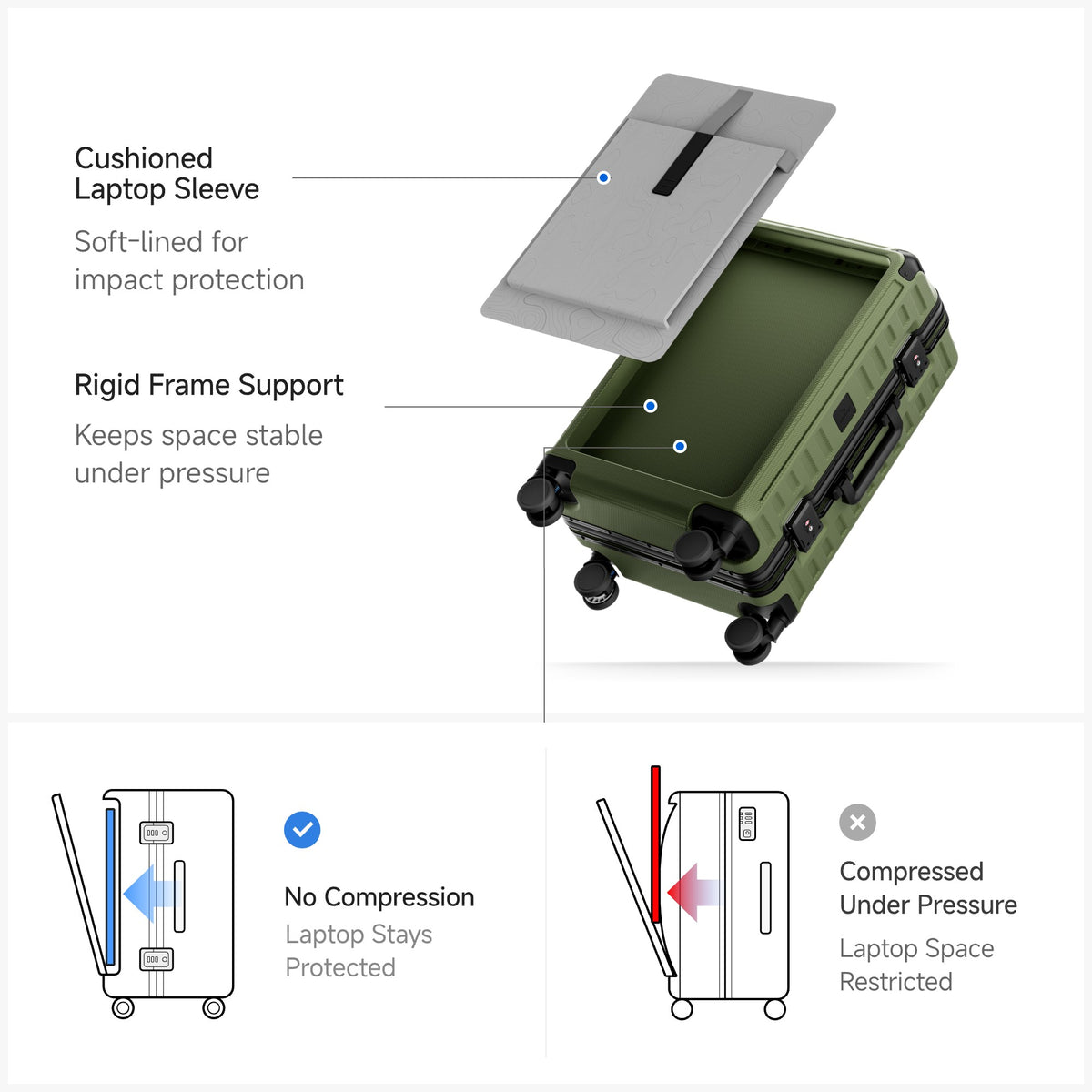 Cushioned Laptop Sleeve

Soft-lined for impact protection

Rigid Frame Support

Keeps space stable under pressure

No Compression

Laptop Stays Protected

Compressed Under Pressure

Laptop Space Restricted