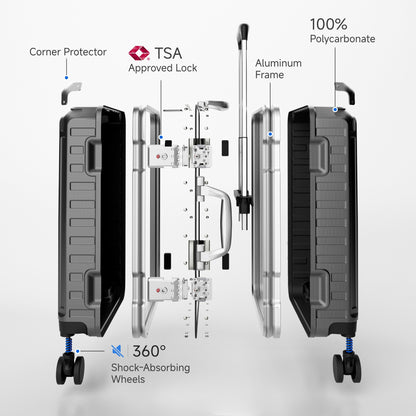 Corner Protector

TSA
Approved Lock

Aluminum
Frame

100%
Polycarbonate

360°
Shock-Absorbing
Wheels