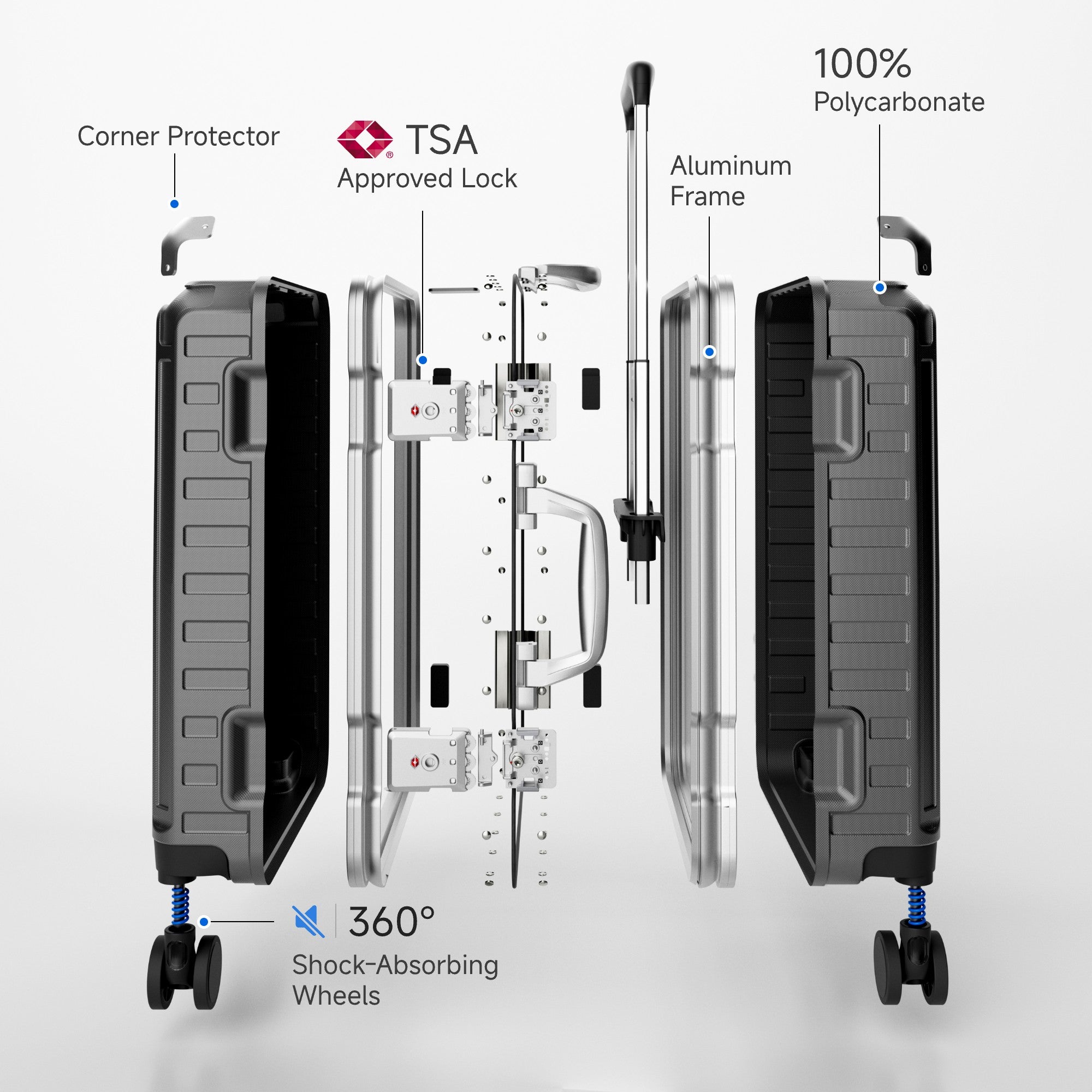 Corner Protector

TSA
Approved Lock

Aluminum
Frame

100%
Polycarbonate

360°
Shock-Absorbing
Wheels