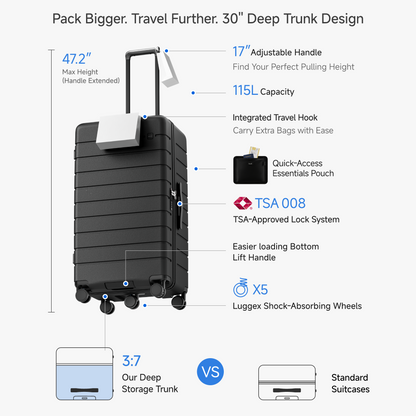 Pack Bigger. Travel Further. 30" Deep Trunk Design

47.2"
Max Height
(Handle Extended)

17" Adjustable Handle
Find Your Perfect Pulling Height

115L Capacity

Integrated Travel Hook
Carry Extra Bags with Ease

Quick-Access
Essentials Pouch

TSA 008
TSA-Approved Lock System

Easier loading Bottom
Lift Handle

X5
Luggex Shock-Absorbing Wheels

3:7
Our Deep
Storage Trunk

VS

Standard
Suitcases