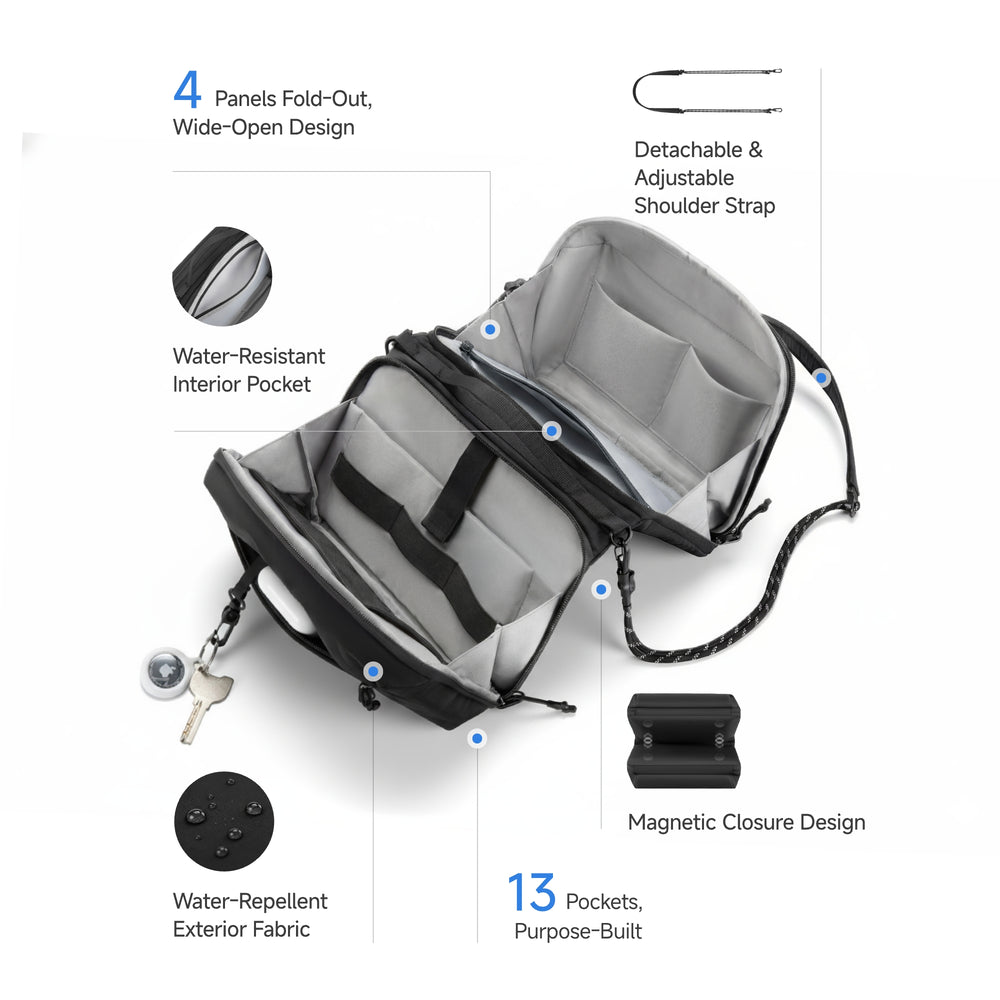 4 Panels Fold-Out, Wide-Open Design

Detachable & Adjustable Shoulder Strap

Water-Resistant Interior Pocket

Magnetic Closure Design

Water-Repellent Exterior Fabric

13 Pockets, Purpose-Built