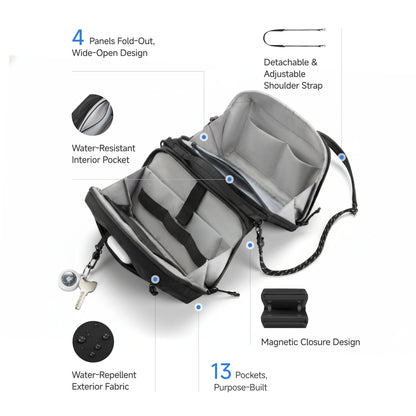 4 Panels Fold-Out, Wide-Open Design

Detachable & Adjustable Shoulder Strap

Water-Resistant Interior Pocket

Magnetic Closure Design

Water-Repellent Exterior Fabric

13 Pockets, Purpose-Built