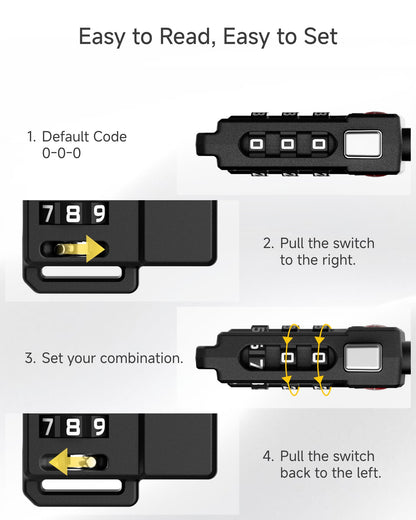 Easy to Read, Easy to Set

1. Default Code
0-0-0

0 0 0

7 8 9

2. Pull the switch to the right.

3. Set your combination.

7 0 0

7 8 9

4. Pull the switch back to the left.