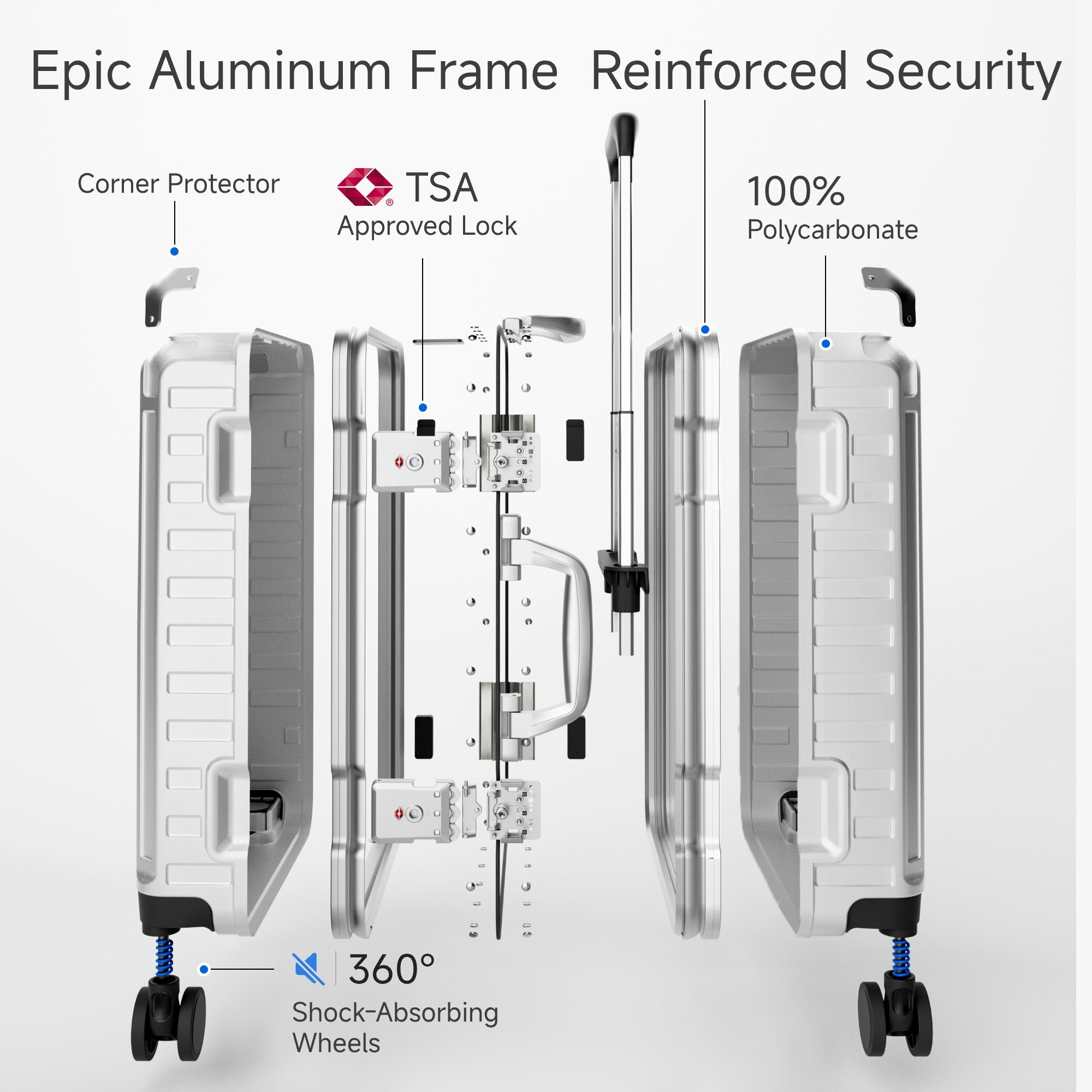 Epic Aluminum Frame Reinforced Security

Corner Protector

TSA
Approved Lock

100%
Polycarbonate

360°
Shock-Absorbing Wheels