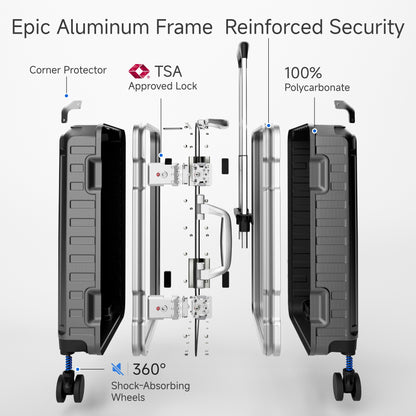 Epic Aluminum Frame

Reinforced Security

Corner Protector

TSA
Approved Lock

100%
Polycarbonate

360°
Shock-Absorbing Wheels