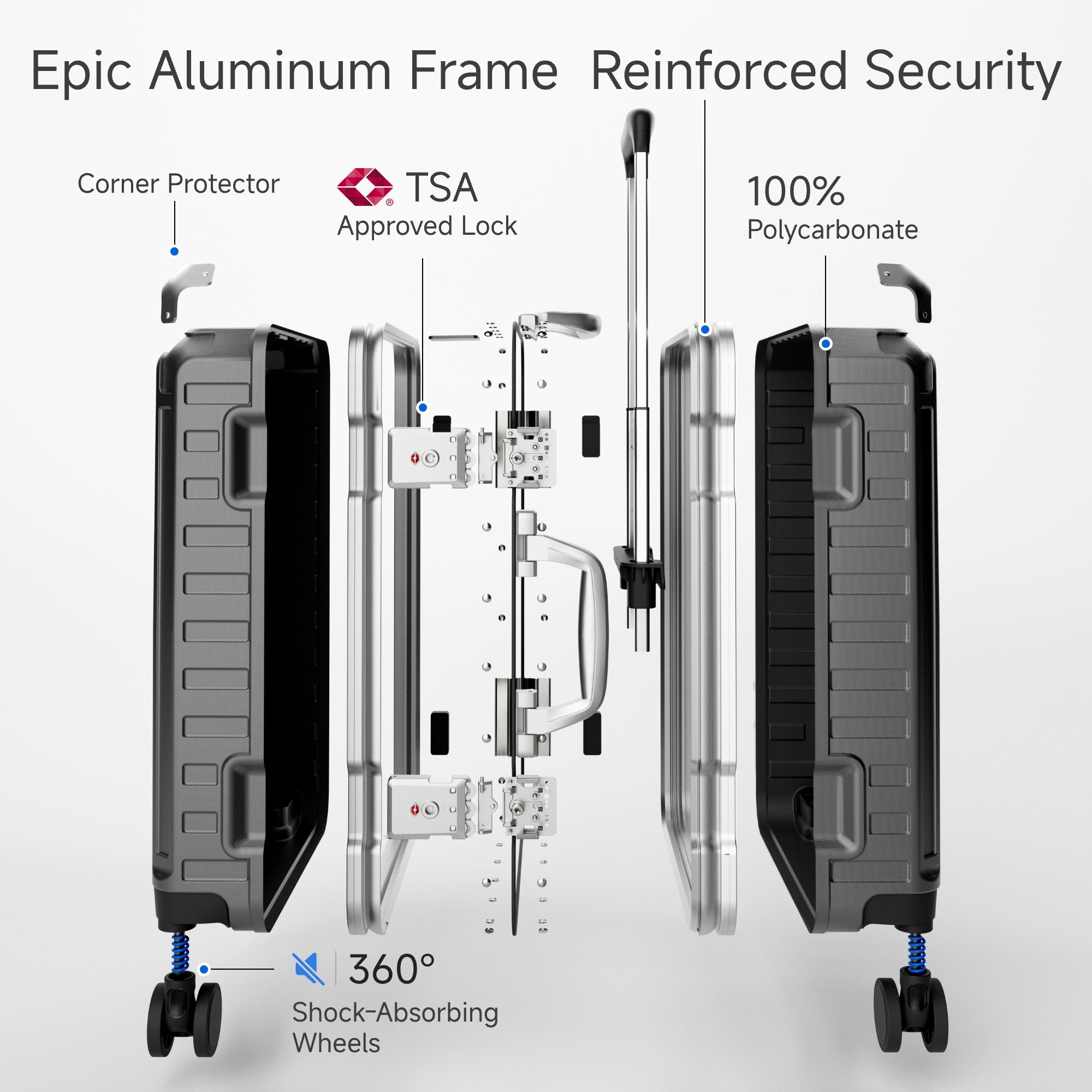 Epic Aluminum Frame Reinforced Security

Corner Protector

TSA
Approved Lock

100%
Polycarbonate

360°
Shock-Absorbing Wheels