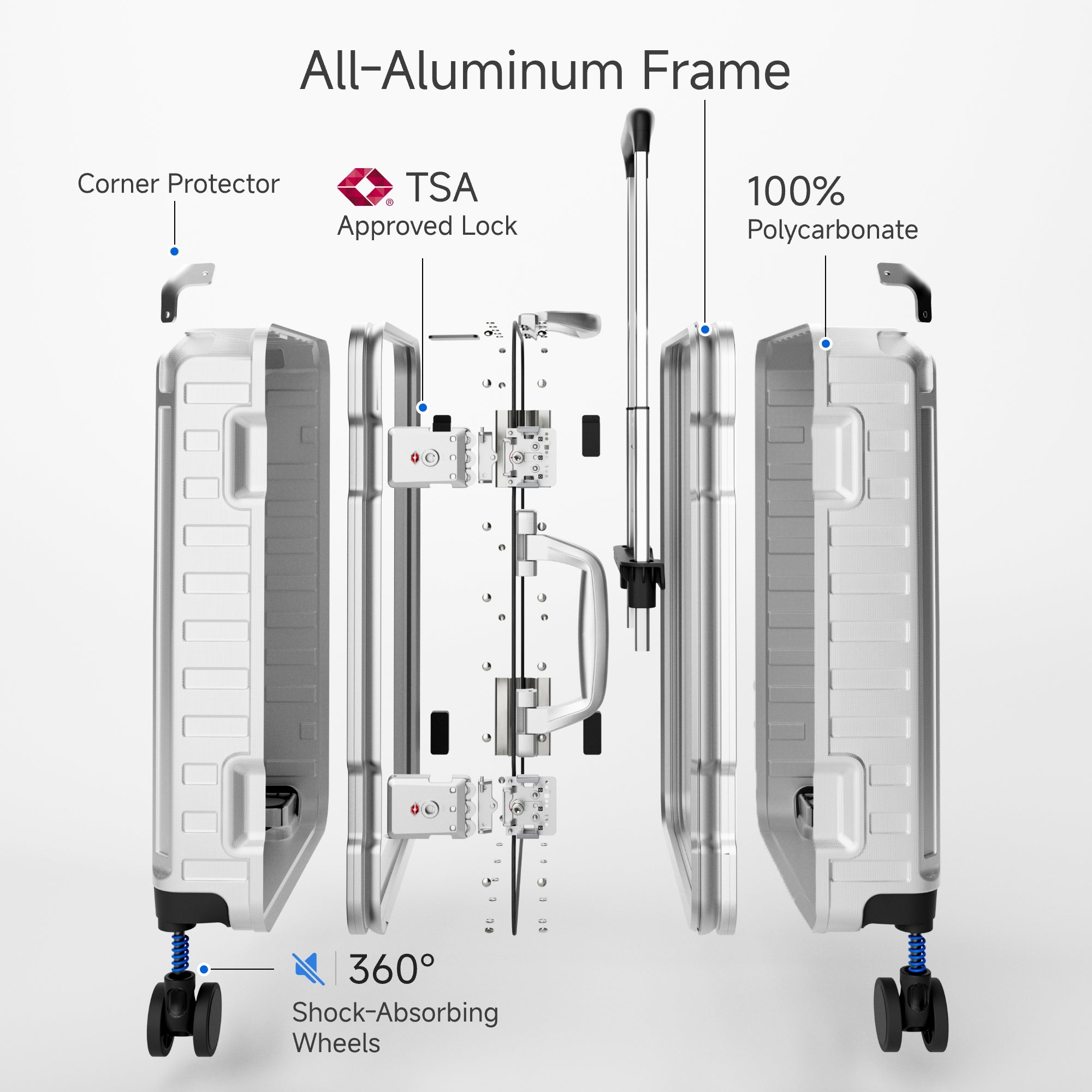 All-Aluminum Frame

Corner Protector

TSA
Approved Lock

100%
Polycarbonate

360°
Shock-Absorbing Wheels