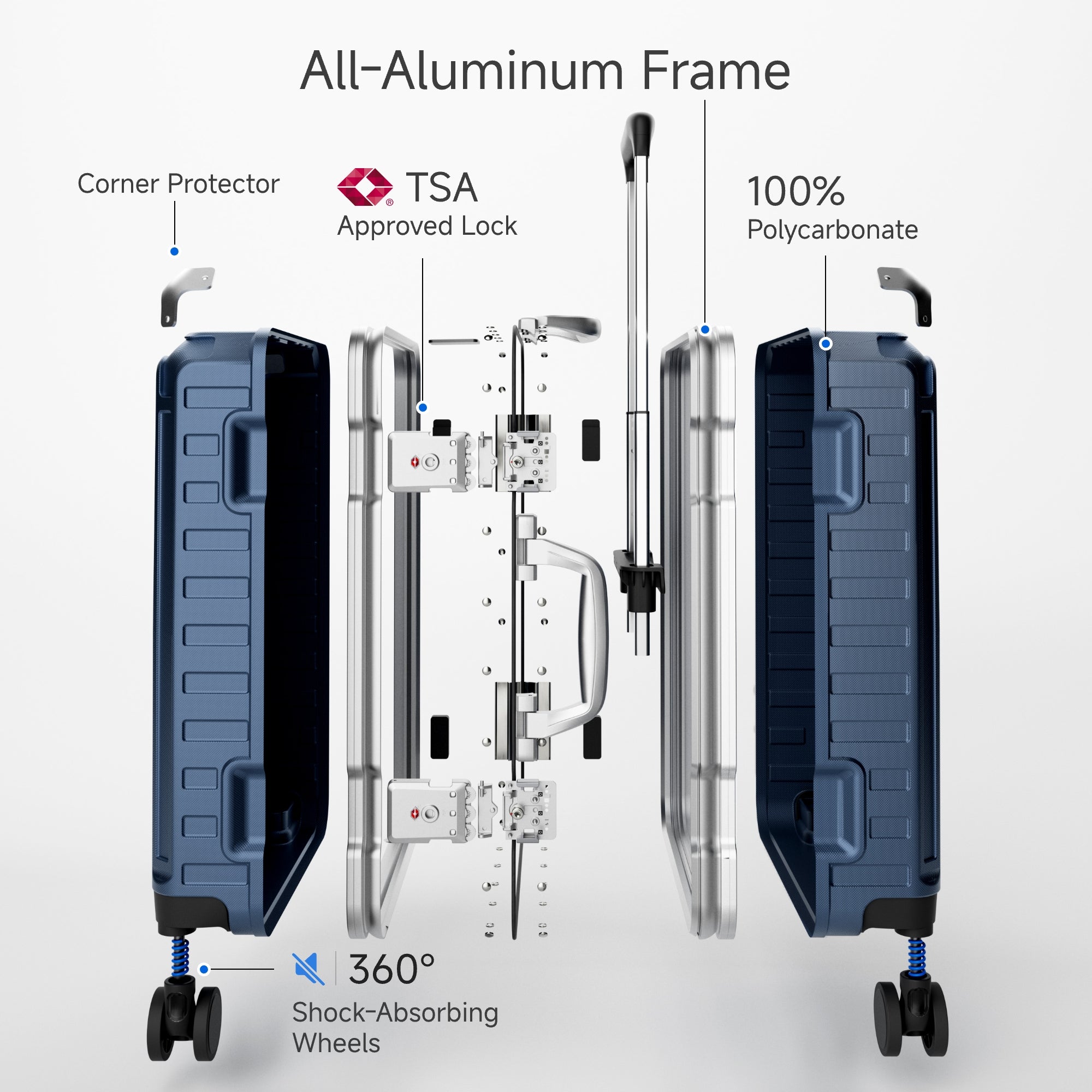 All-Aluminum Frame

Corner Protector

TSA
Approved Lock

100%
Polycarbonate

360°
Shock-Absorbing Wheels