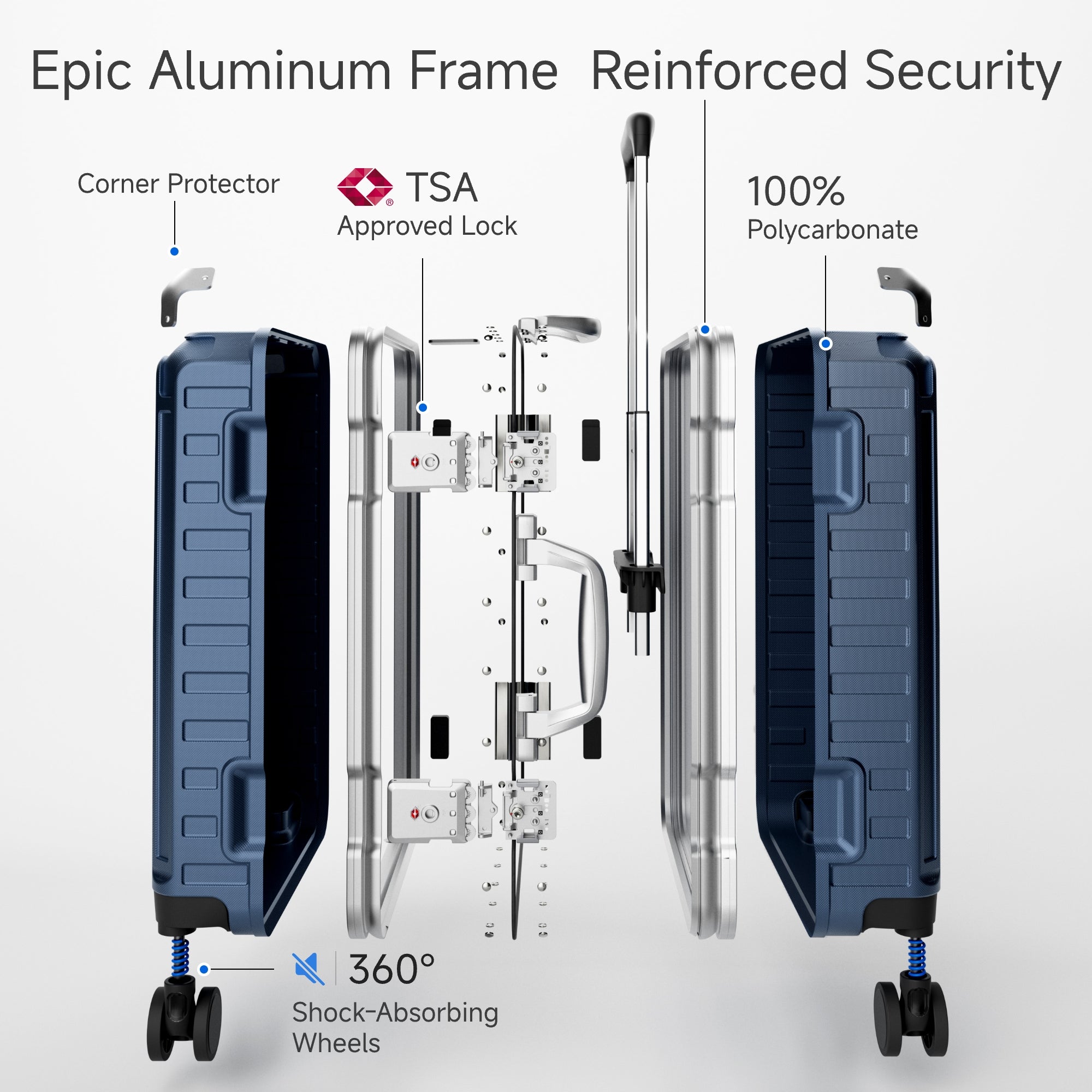 Epic Aluminum Frame Reinforced Security

Corner Protector

TSA
Approved Lock

100%
Polycarbonate

360°
Shock-Absorbing Wheels